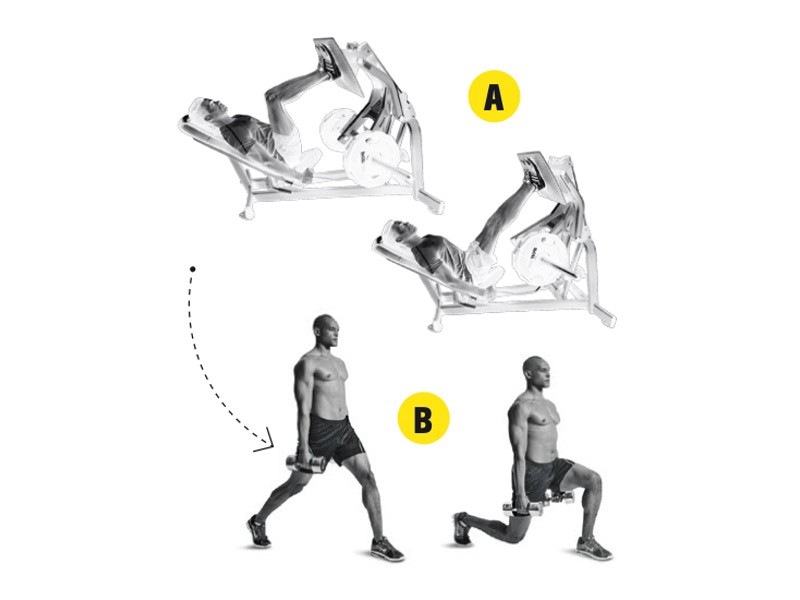 A

B